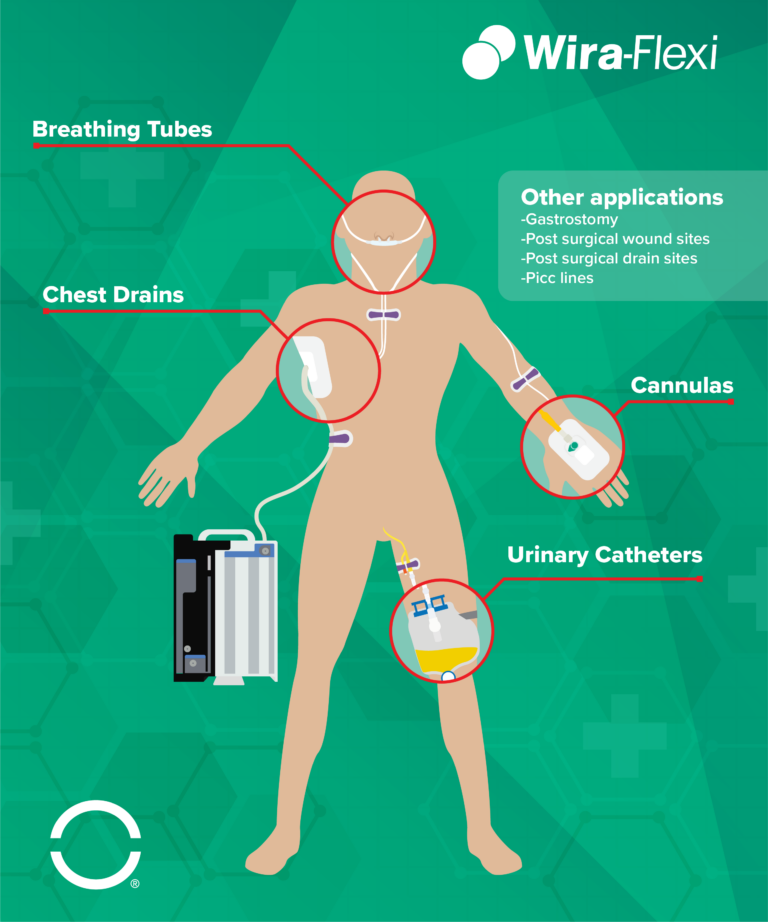 Wira-Flexi

Breathing Tubes

Other applications
-Gastrostomy
-Post surgical wound sites
-Post surgical drain sites
-Picc lines

Chest Drains

Cannulas

Urinary Catheters

®